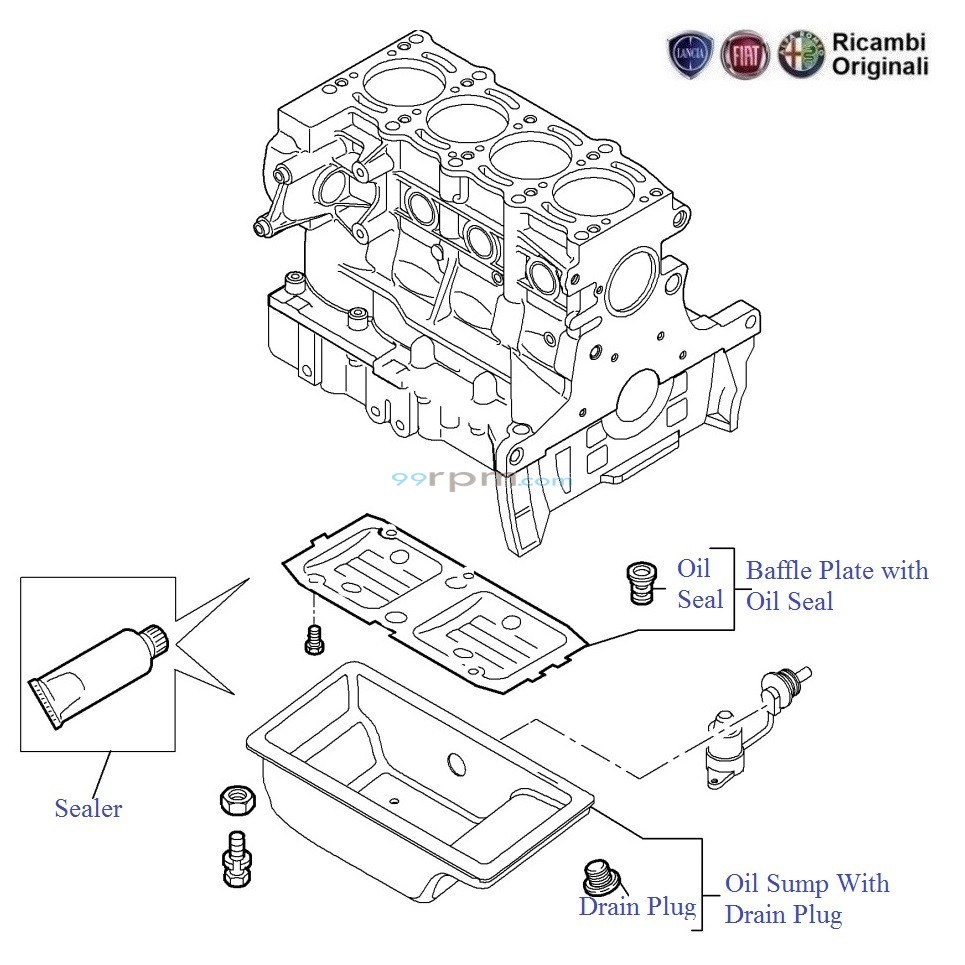 LANCIA FIAT Ricambi Originali

99rpm.com

Oil Seal

Baffle Plate with Oil Seal

Sealer

Drain Plug

Oil Sump With Drain Plug